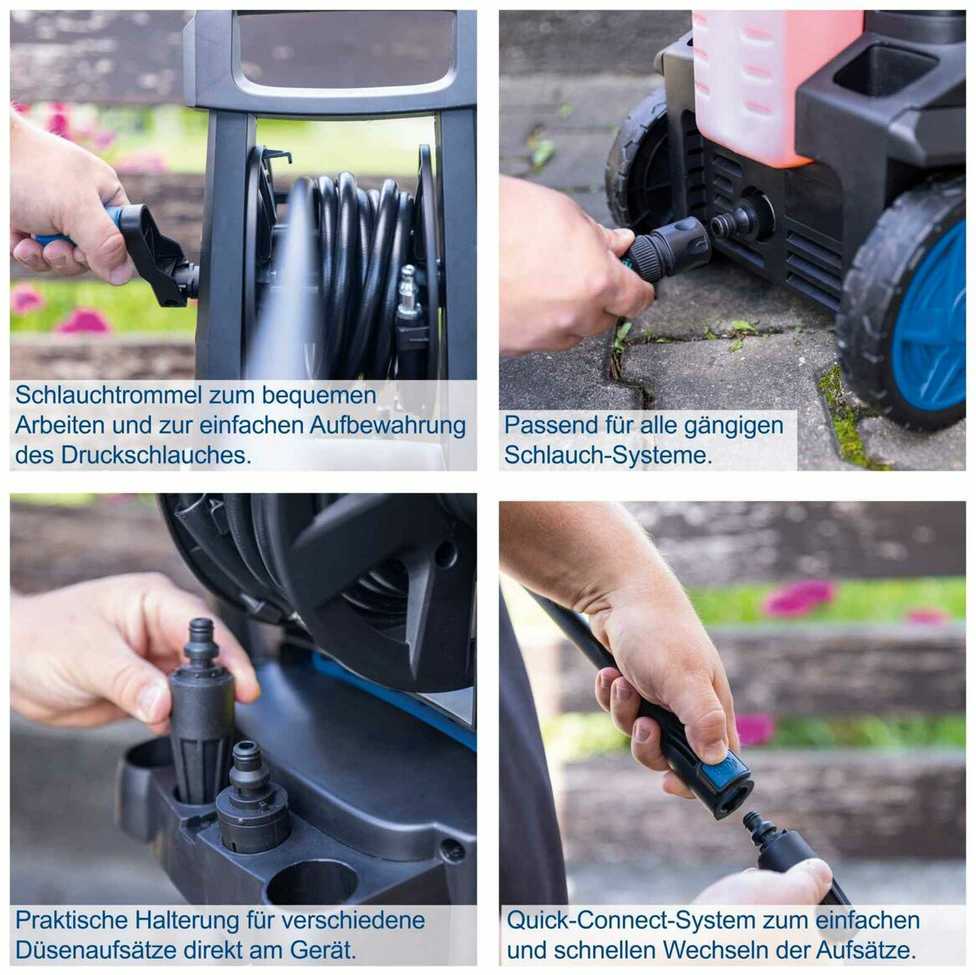 Schlauchtrommel zum bequemen Arbeiten und zur einfachen Aufbewahrung des Druckschlauches.

Passend für alle gängigen Schlauch-Systeme.

Praktische Halterung für verschiedene Düsenaufsätze direkt am Gerät.

Quick-Connect-System zum einfachen und schnellen Wechseln der Aufsätze.